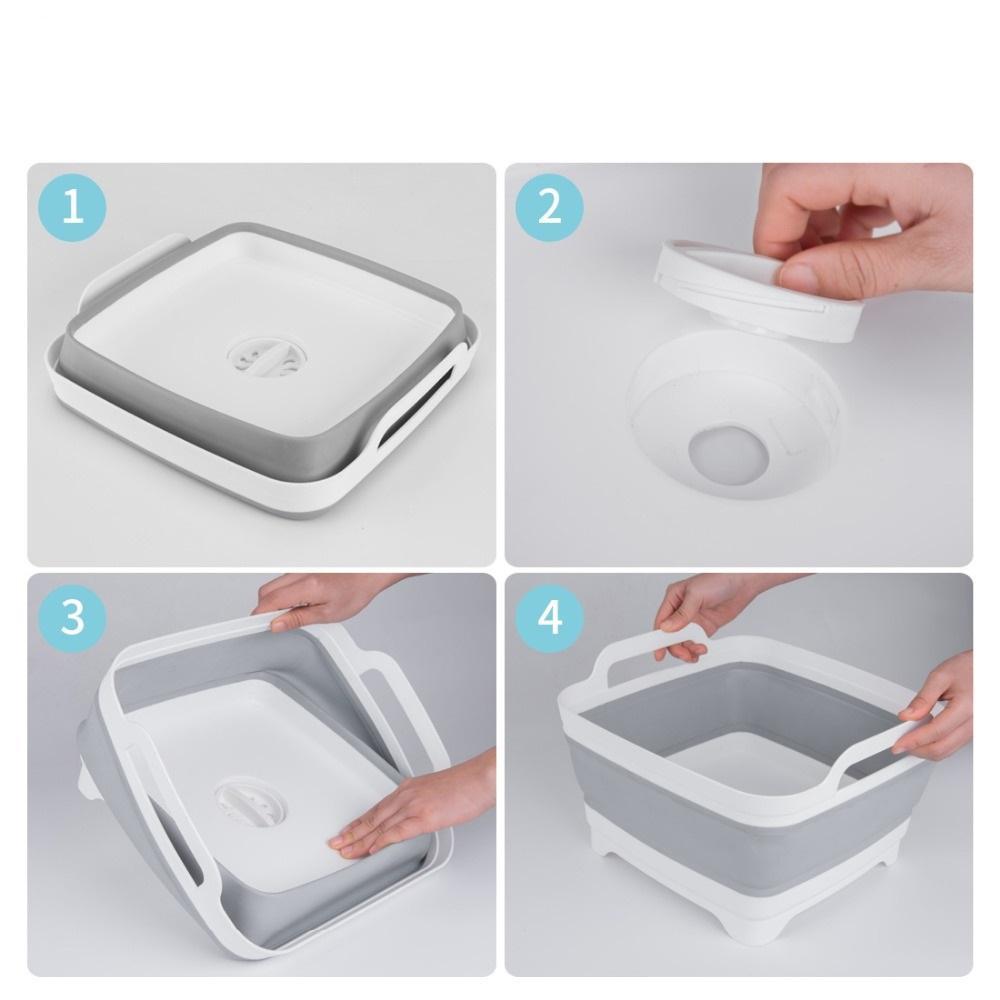 1

2

3

4